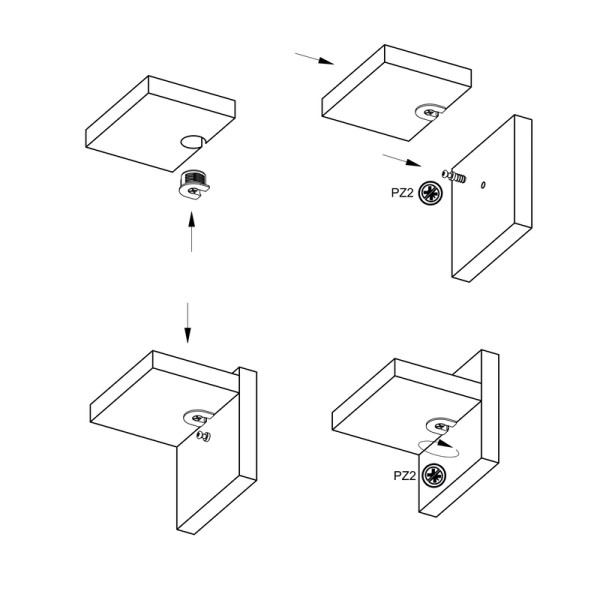 PZ2

PZ2